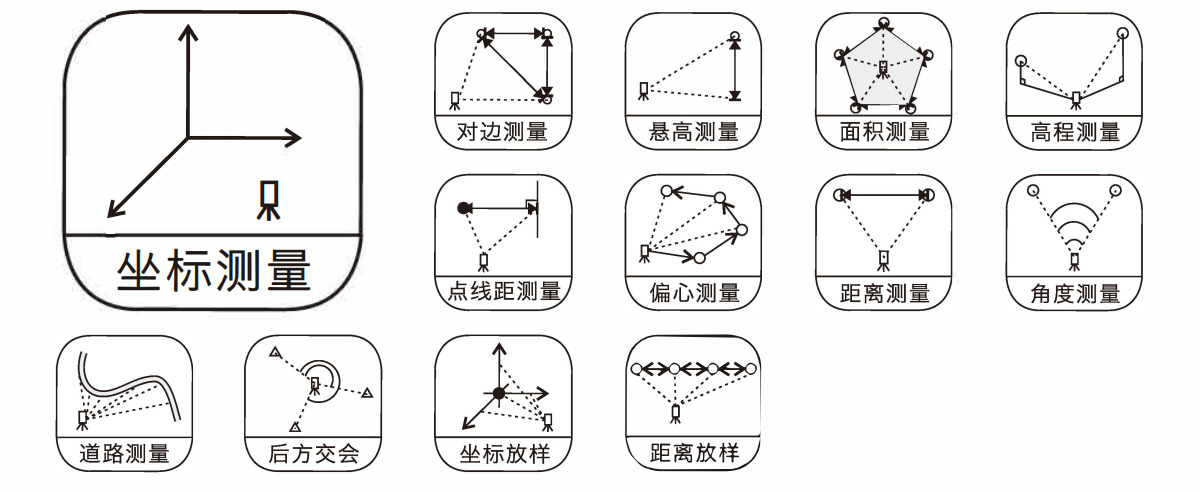 坐标测量

对边测量

悬高测量

面积测量

高程测量

点线距测量

偏心测量

距离测量

角度测量

道路测量

后方交会

坐标放样

距离放样