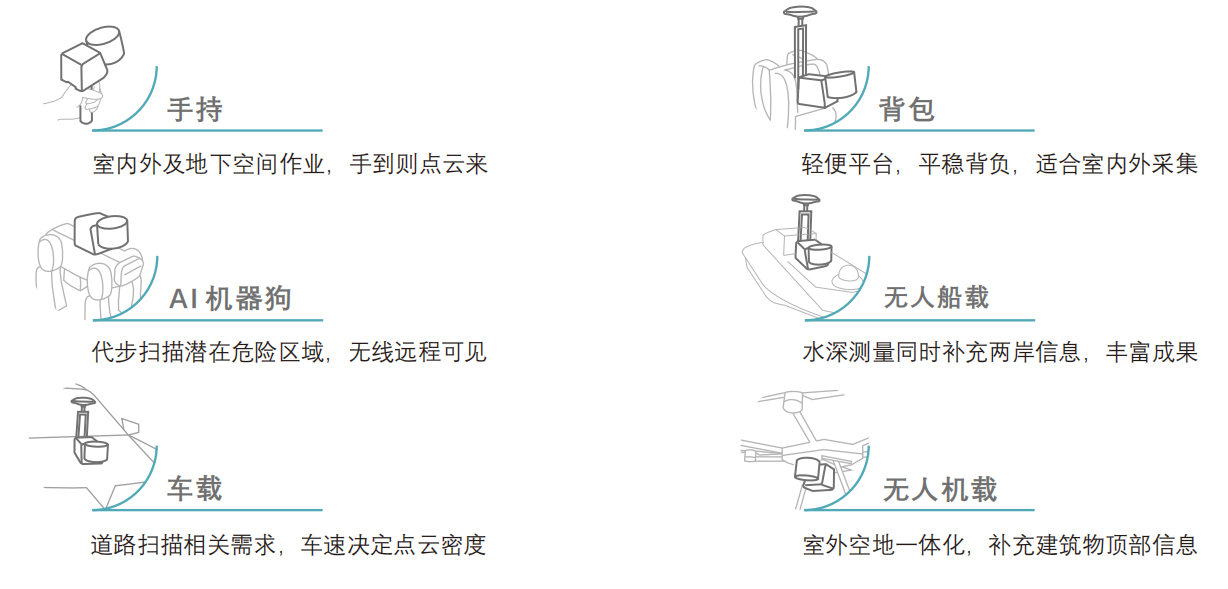 手持

室内外及地下空间作业，手到则点云来

AI 机器狗

代步扫描潜在危险区域，无线远程可见

车载

道路扫描相关需求，车速决定点云密度

背包

轻便平台，平稳背负，适合室内外采集

无人船载

水深测量同时补充两岸信息，丰富成果

无人机载

室外空地一体化，补充建筑物顶部信息